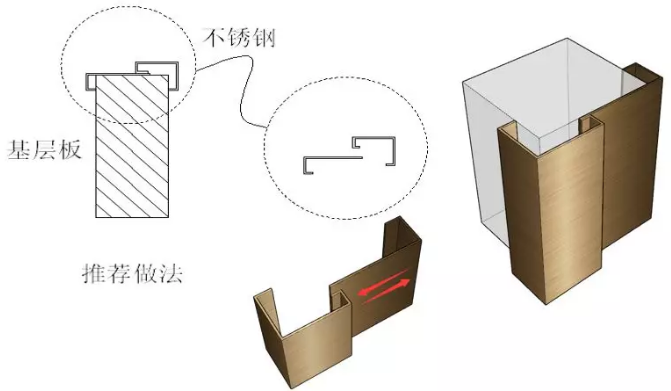 不锈钢

基层板

推荐做法