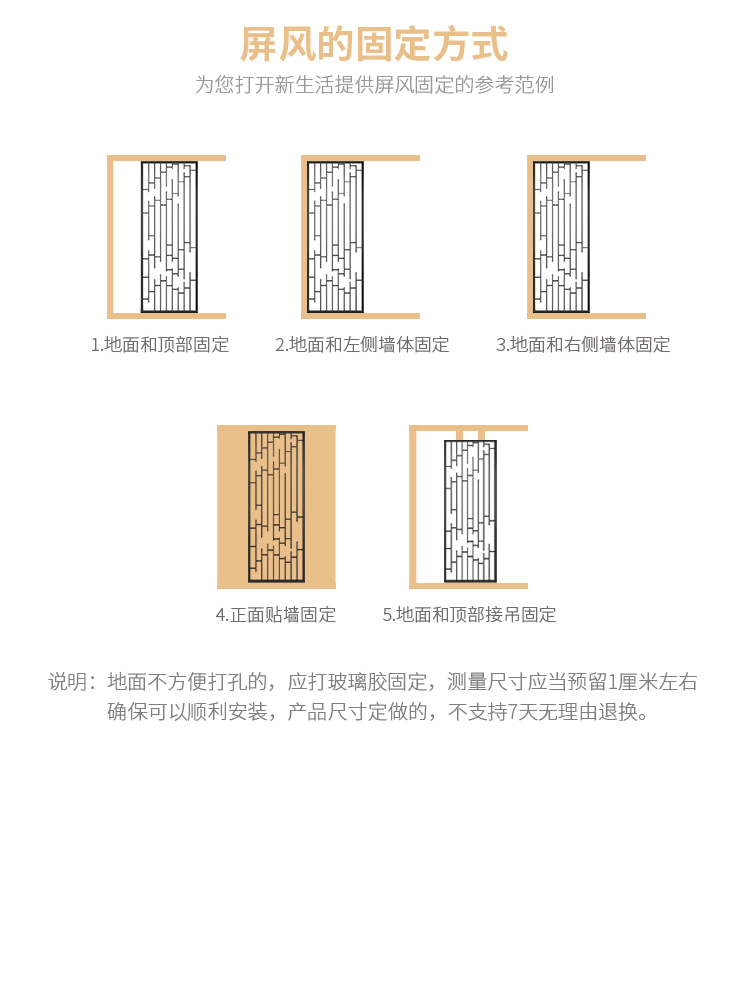 屏风的固定方式

为您打开新生活提供屏风固定的参考范例

1.地面和顶部固定

2.地面和左侧墙体固定

3.地面和右侧墙体固定

4.正面贴墙固定

5.地面和顶部接吊固定

说明：地面不方便打孔的，应打玻璃胶固定，测量尺寸应当预留1厘米左右确保可以顺利安装，产品尺寸定做的，不支持7天无理由退换。